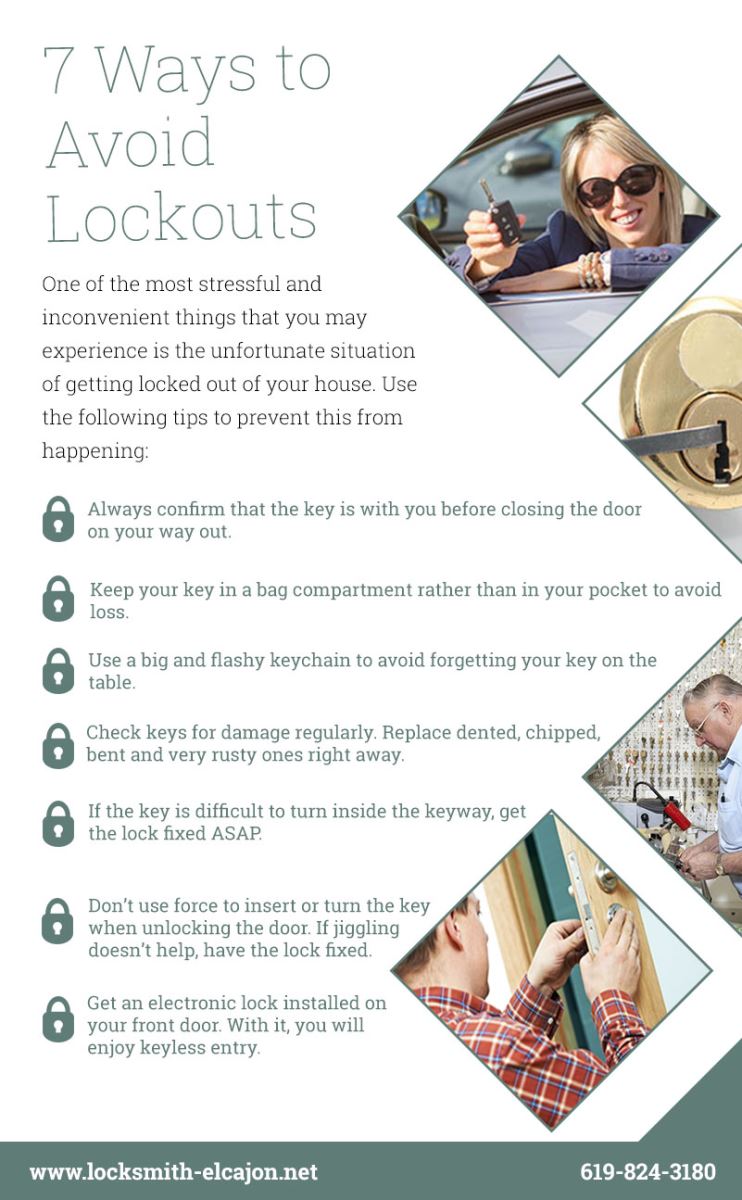 7 Ways to Avoid Lockouts

One of the most stressful and inconvenient things that you may experience is the unfortunate situation of getting locked out of your house. Use the following tips to prevent this from happening:

Always confirm that the key is with you before closing the door on your way out.

Keep your key in a bag compartment rather than in your pocket to avoid loss.

Use a big and flashy keychain to avoid forgetting your key on the table.

Check keys for damage regularly. Replace dented, chipped, bent and very rusty ones right away.

If the key is difficult to turn inside the keyway, get the lock fixed ASAP.

Don't use force to insert or turn the key when unlocking the door. If jiggling doesn't help, have the lock fixed.

Get an electronic lock installed on your front door. With it, you will enjoy keyless entry.

www.locksmith-elcajon.net

619-824-3180